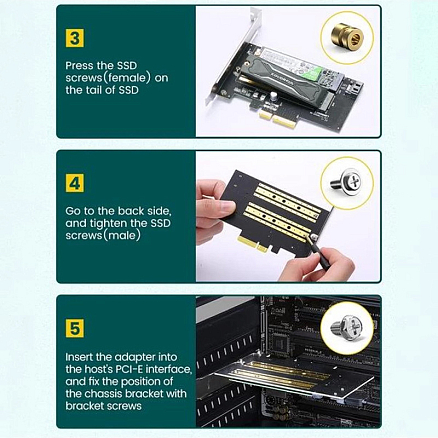 3

Press the SSD screws(female) on the tail of SSD

4

Go to the back side, and tighten the SSD screws(male)

5

Insert the adapter into the host's PCI-E interface, and fix the position of the chassis bracket with bracket screws