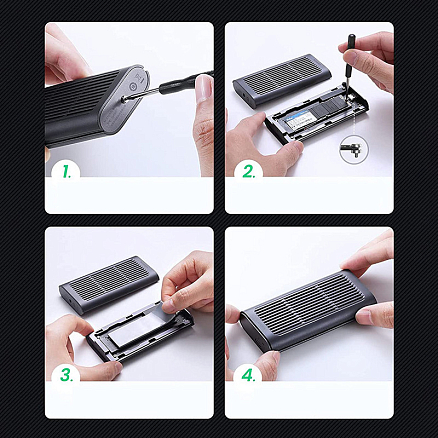 1.

2.

3.

4.