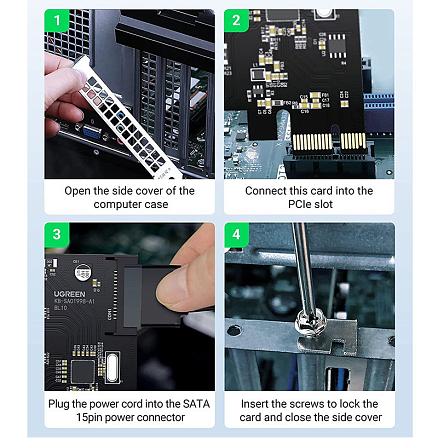 1

Open the side cover of the computer case

2

Connect this card into the PCIe slot

3

UGREEN
KB-SA01998-A1
BL10

Plug the power cord into the SATA 15pin power connector

4

Insert the screws to lock the card and close the side cover