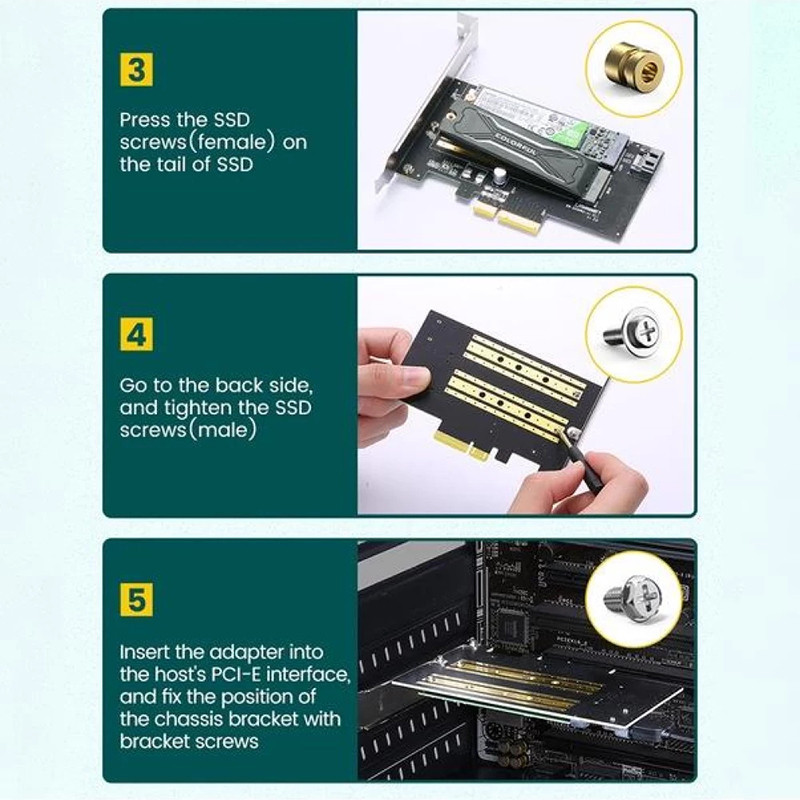 3

Press the SSD screws(female) on the tail of SSD

COLORFUL

4

Go to the back side, and tighten the SSD screws(male)

5

Insert the adapter into the host's PCI-E interface, and fix the position of the chassis bracket with bracket screws