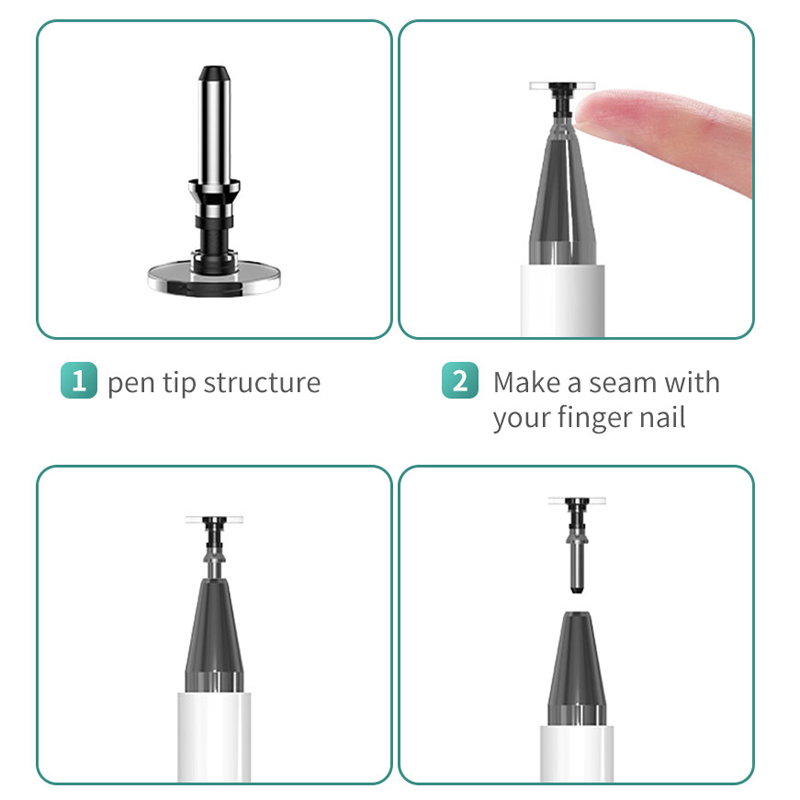 1 pen tip structure

2 Make a seam with your finger nail