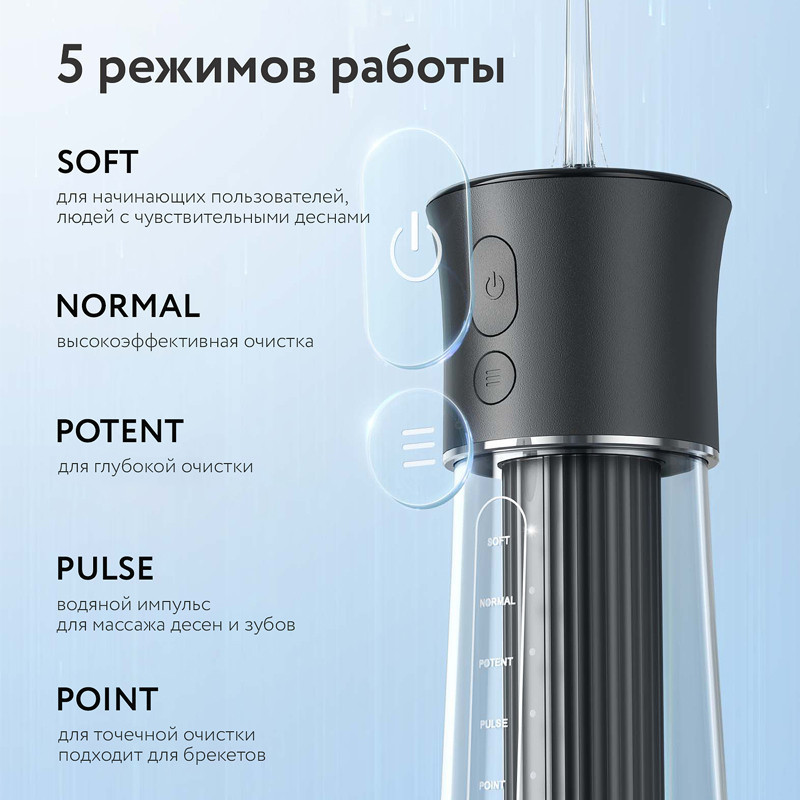 5 режимов работы

SOFT
для начинающих пользователей, людей с чувствительными деснами

NORMAL
высокоэффективная очистка

POTENT
для глубокой очистки

PULSE
водяной импульс для массажа десен и зубов

POINT
для точечной очистки подходит для брекетов

SOFT
NORMAL
POTENT
PULSE
POINT