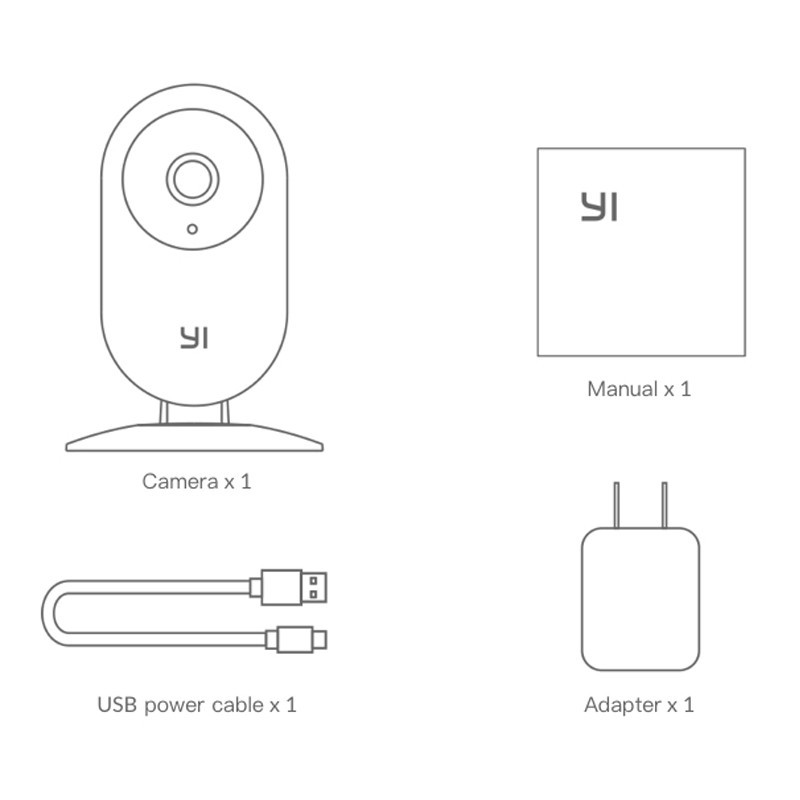 YI

Camera x 1

YI

Manual x 1

USB power cable x 1

Adapter x 1