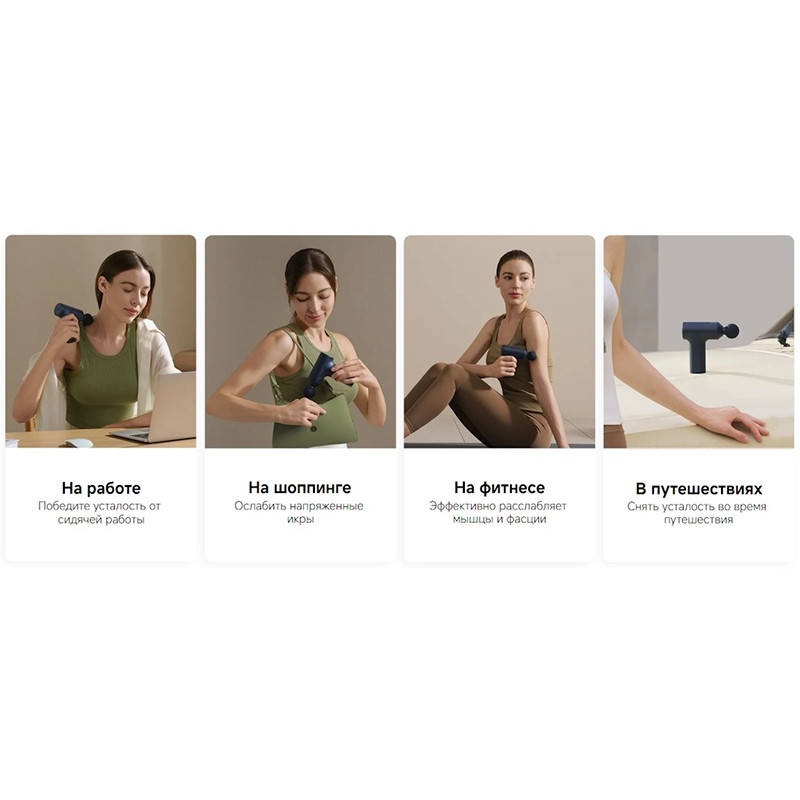 На работе
Победите усталость от сидячей работы

На шоппинге
Ослабить напряженные икры

На фитнесе
Эффективно расслабляет мышцы и фасции

В путешествиях
Снять усталость во время путешествия